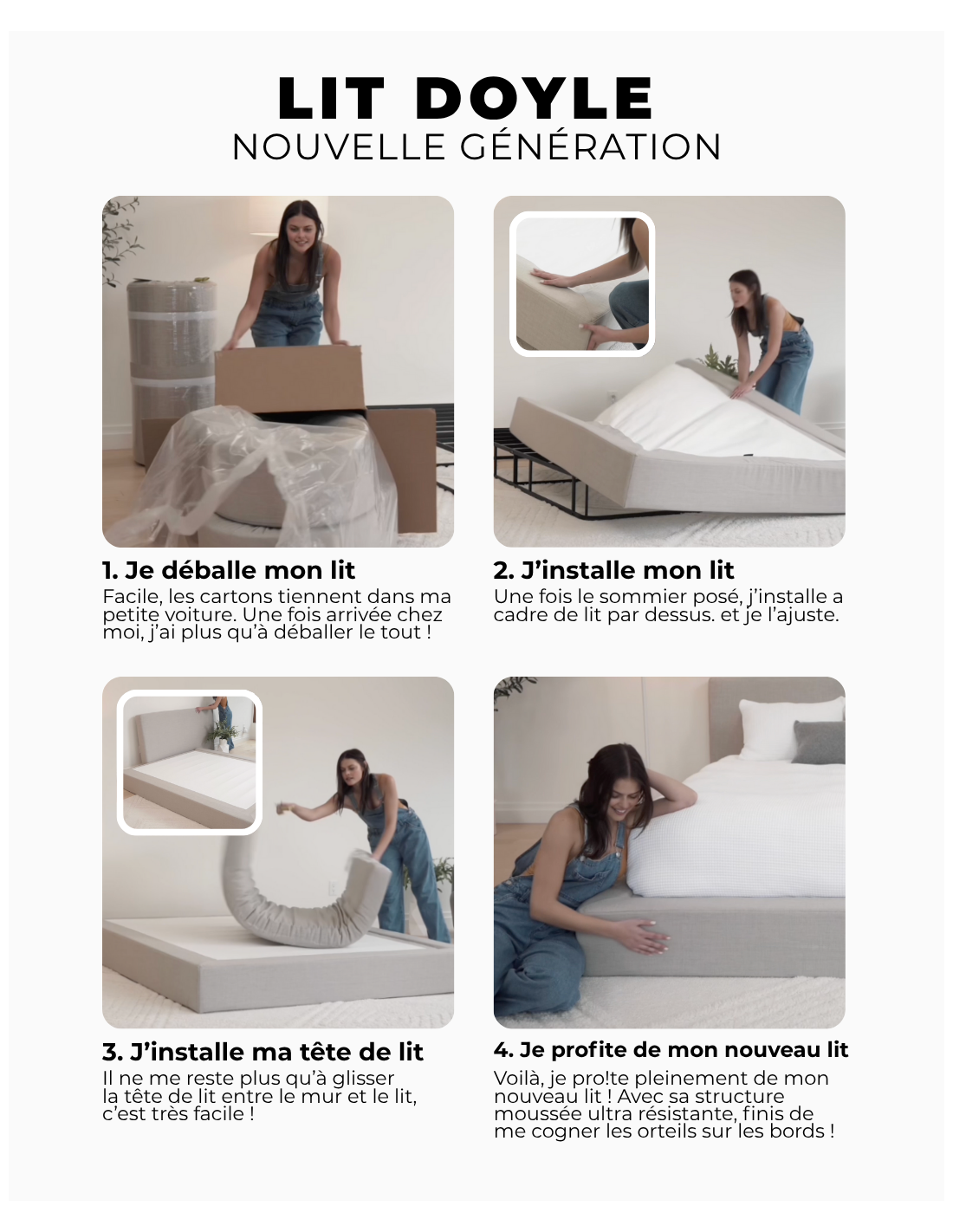 LIT DOYLE
NOUVELLE GÉNÉRATION

1. Je déballe mon lit
Facile, les cartons tiennent dans ma petite voiture. Une fois arrivée chez moi, j'ai plus qu'à déballer le tout !

2. J'installe mon lit
Une fois le sommier posé, j'installe a cadre de lit par dessus. et je l'ajuste.

3. J'installe ma tête de lit
Il ne me reste plus qu'à glisser la tête de lit entre le mur et le lit, c'est très facile !

4. Je profite de mon nouveau lit
Voilà, je pro!te pleinement de mon nouveau lit ! Avec sa structure moussée ultra résistante, finis de me cogner les orteils sur les bords !