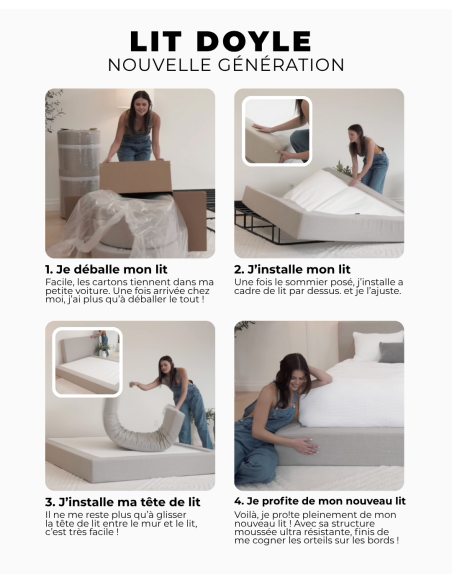 LIT DOYLE
NOUVELLE GÉNÉRATION

1. Je déballe mon lit
Facile, les cartons tiennent dans ma petite voiture. Une fois arrivée chez moi, j'ai plus qu'à déballer le tout !

2. J'installe mon lit
Une fois le sommier posé, j'installe a cadre de lit par dessus. et je l'ajuste.

3. J'installe ma tête de lit
Il ne me reste plus qu'à glisser la tête de lit entre le mur et le lit, c'est très facile !

4. Je profite de mon nouveau lit
Voilà, je pro!te pleinement de mon nouveau lit ! Avec sa structure moussée ultra résistante, finis de me cogner les orteils sur les bords !