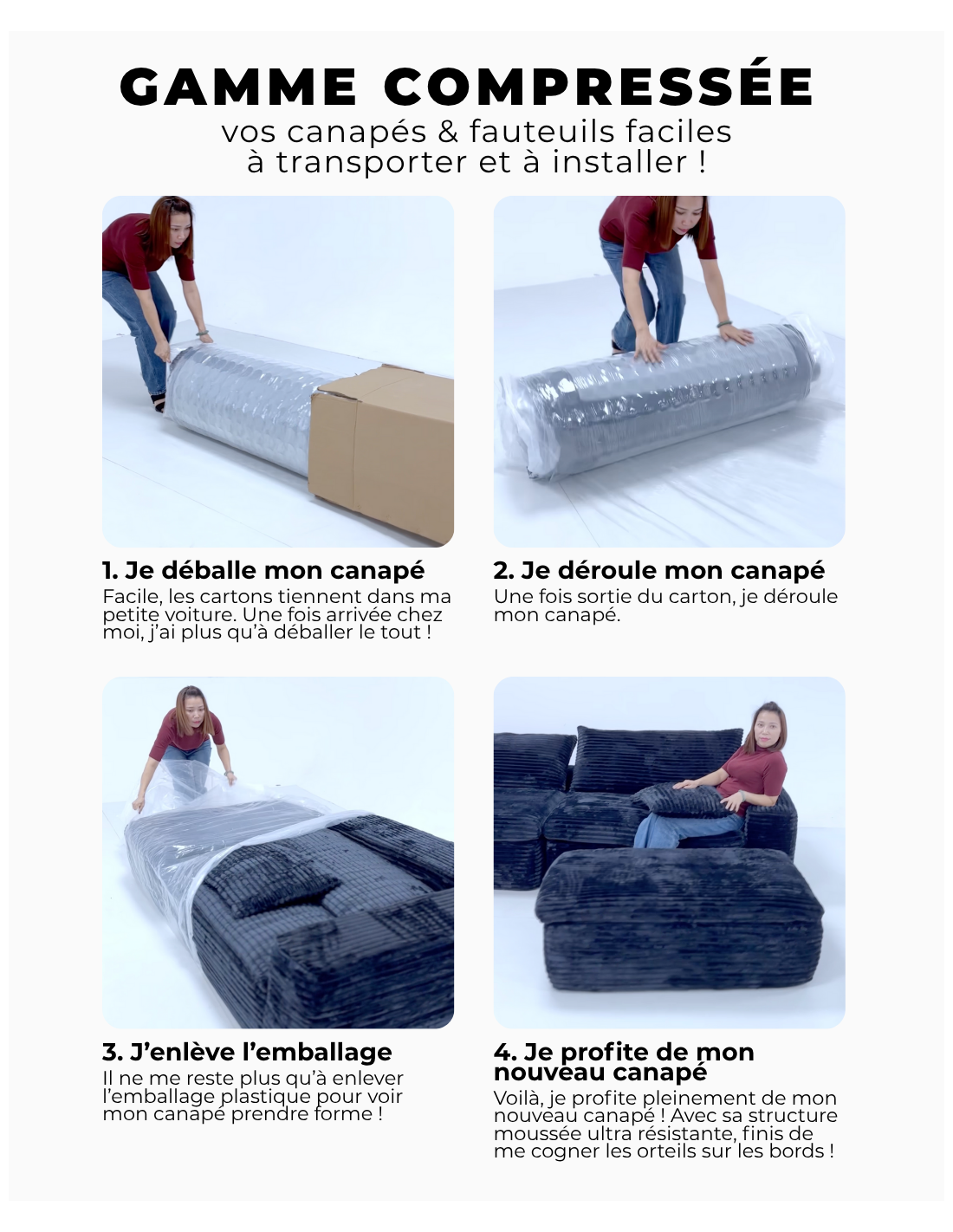 GAMME COMPRESSÉE
vos canapés & fauteuils faciles à transporter et à installer !

1. Je déballe mon canapé
Facile, les cartons tiennent dans ma petite voiture. Une fois arrivée chez moi, j'ai plus qu'à déballer le tout !

2. Je déroule mon canapé
Une fois sortie du carton, je déroule mon canapé.

3. J'enlève l'emballage
Il ne me reste plus qu'à enlever l'emballage plastique pour voir mon canapé prendre forme !

4. Je profite de mon nouveau canapé
Voilà, je profite pleinement de mon nouveau canapé ! Avec sa structure moussée ultra résistante, finis de me cogner les orteils sur les bords !