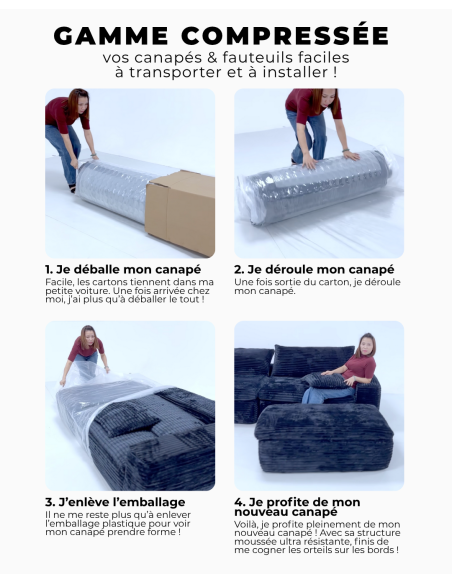 GAMME COMPRESSÉE
vos canapés & fauteuils faciles à transporter et à installer !

1. Je déballe mon canapé
Facile, les cartons tiennent dans ma petite voiture. Une fois arrivée chez moi, j'ai plus qu'à déballer le tout !

2. Je déroule mon canapé
Une fois sortie du carton, je déroule mon canapé.

3. J'enlève l'emballage
Il ne me reste plus qu'à enlever l'emballage plastique pour voir mon canapé prendre forme !

4. Je profite de mon nouveau canapé
Voilà, je profite pleinement de mon nouveau canapé ! Avec sa structure moussée ultra résistante, finis de me cogner les orteils sur les bords !