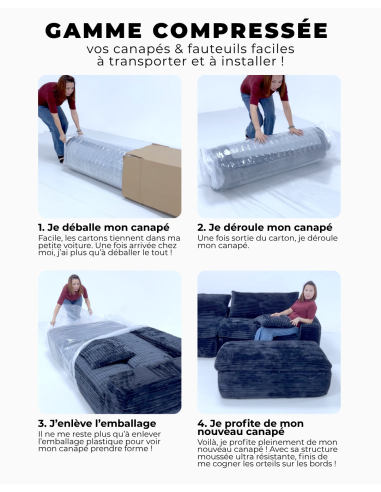 GAMME COMPRESSÉE
vos canapés & fauteuils faciles à transporter et à installer !

1. Je déballe mon canapé
Facile, les cartons tiennent dans ma petite voiture. Une fois arrivée chez moi, j'ai plus qu'à déballer le tout !

2. Je déroule mon canapé
Une fois sortie du carton, je déroule mon canapé.

3. J'enlève l'emballage
Il ne me reste plus qu'à enlever l'emballage plastique pour voir mon canapé prendre forme !

4. Je profite de mon nouveau canapé
Voilà, je profite pleinement de mon nouveau canapé ! Avec sa structure moussée ultra résistante, finis de me cogner les orteils sur les bords !